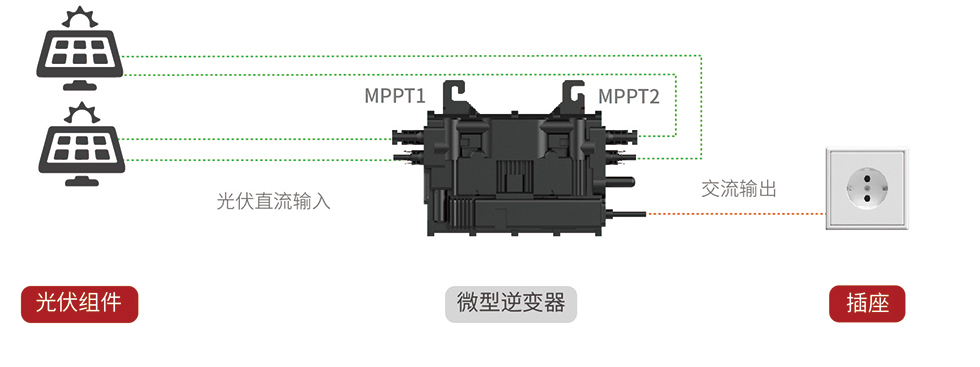 MPPT1

MPPT2

光伏直流输入

交流输出

光伏组件

微型逆变器

插座